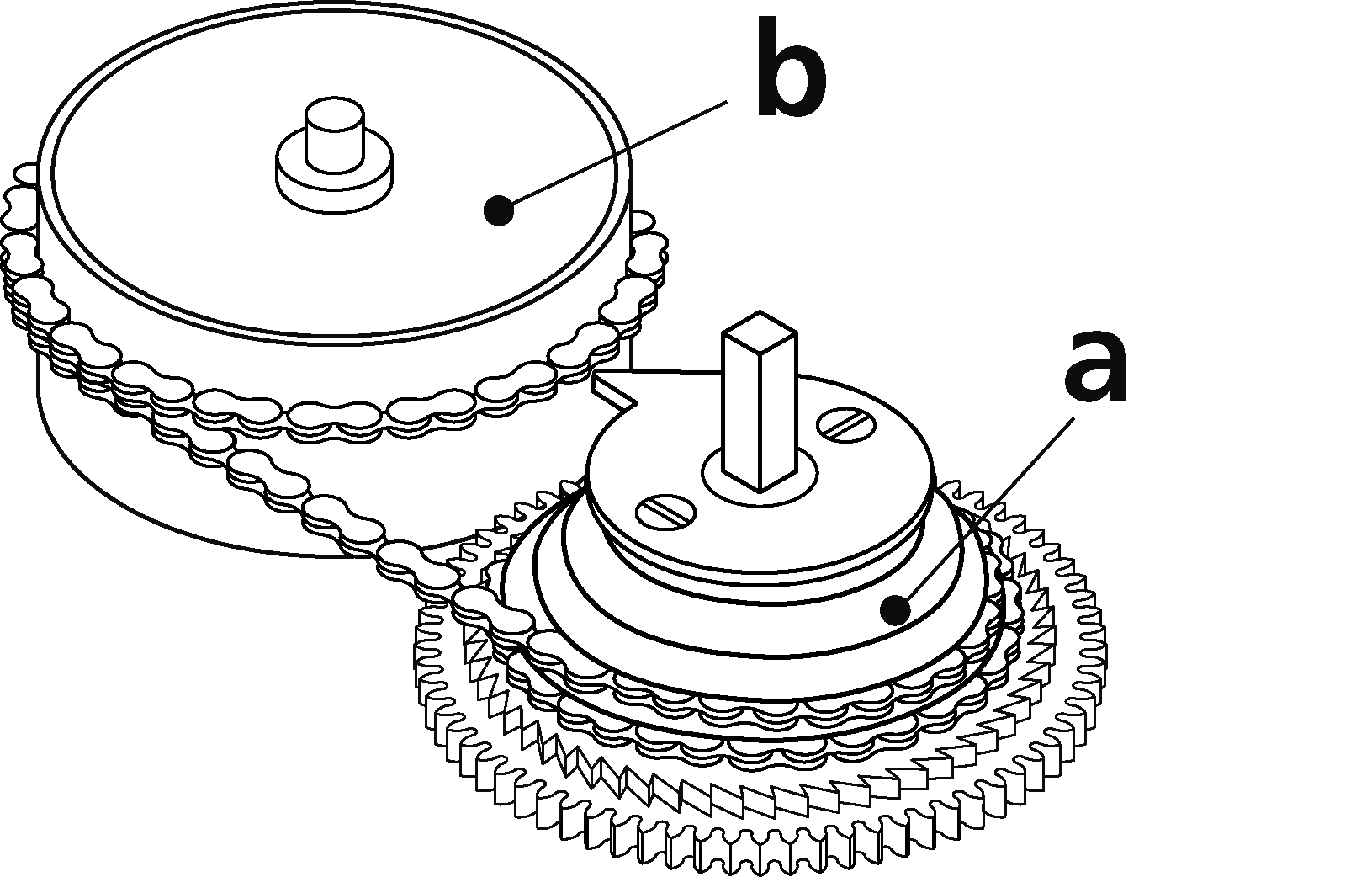 b
a