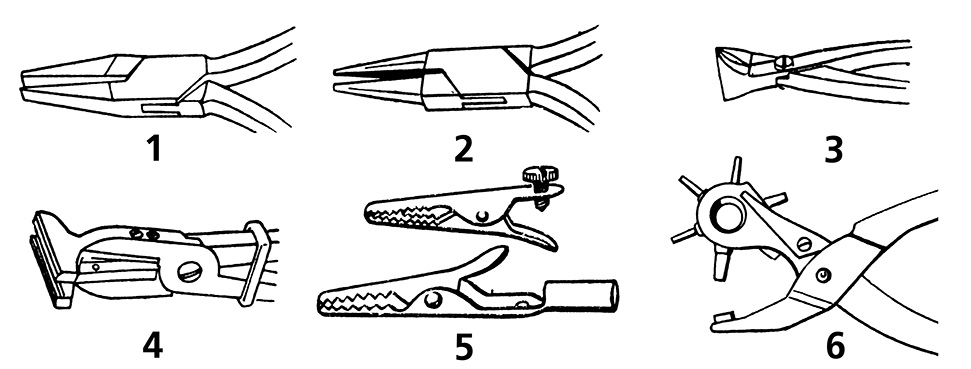 1
2
3
4
5
6