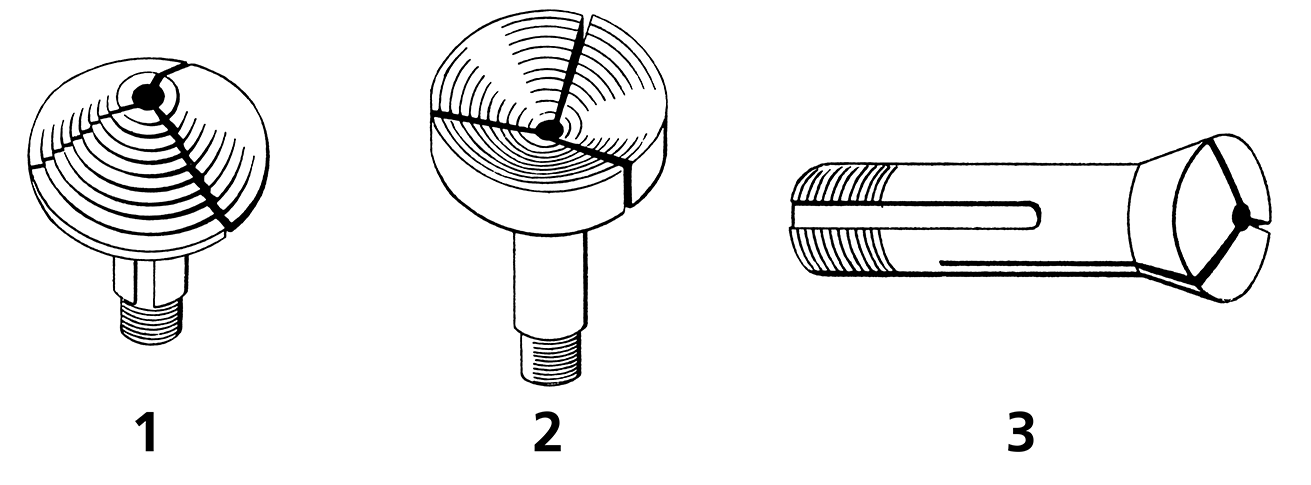 1
2
3